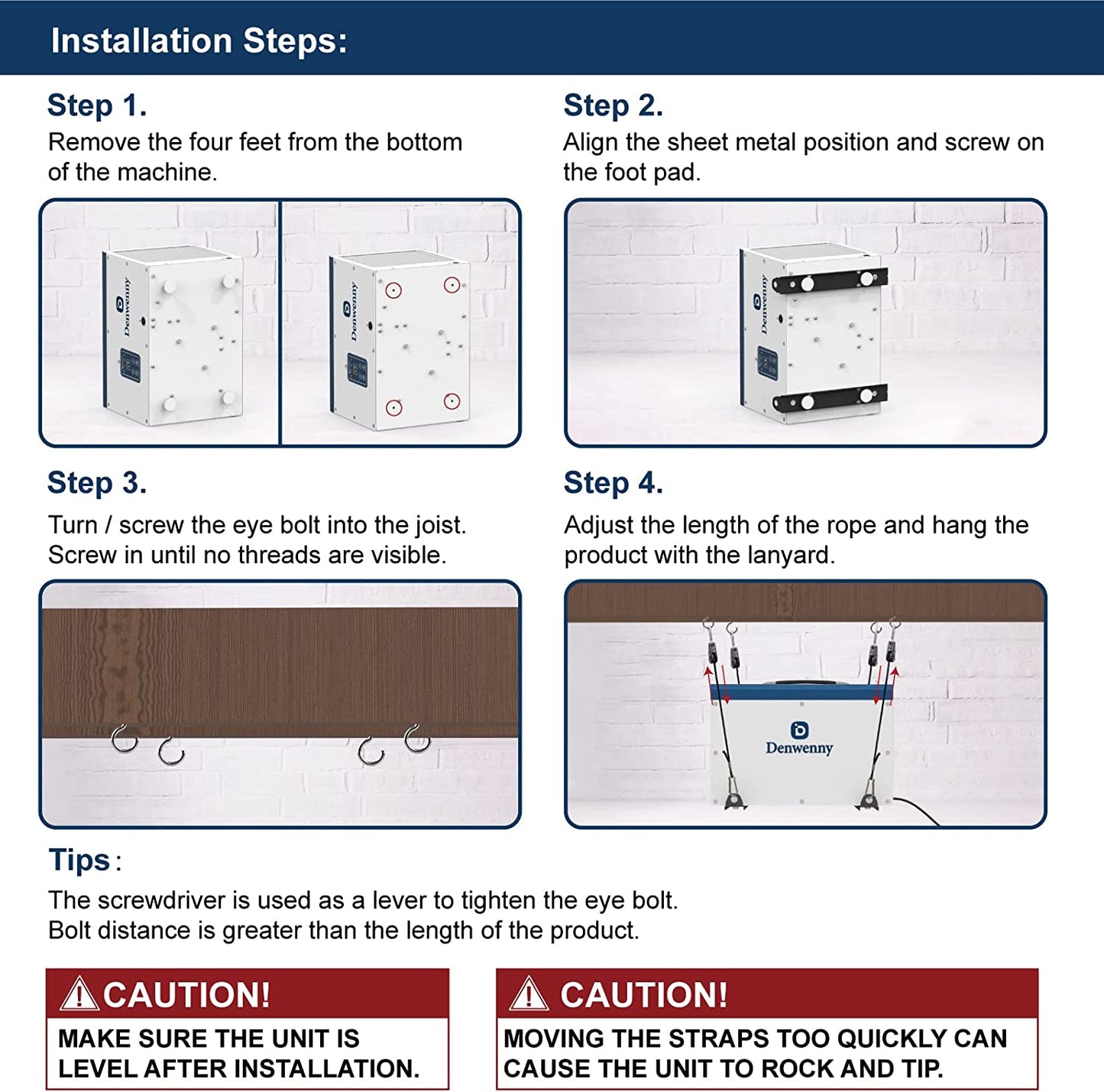 Installation Steps:

Step 1.
Remove the four feet from the bottom of the machine.

Denwenny

Denwenny

Step 2.
Align the sheet metal position and screw on the foot pad.

Denwenny

Step 3.
Turn / screw the eye bolt into the joist. Screw in until no threads are visible.

Step 4.
Adjust the length of the rope and hang the product with the lanyard.

Denwenny

Tips:
The screwdriver is used as a lever to tighten the eye bolt. Bolt distance is greater than the length of the product.

CAUTION!
MAKE SURE THE UNIT IS LEVEL AFTER INSTALLATION.

CAUTION!
MOVING THE STRAPS TOO QUICKLY CAN CAUSE THE UNIT TO ROCK AND TIP.